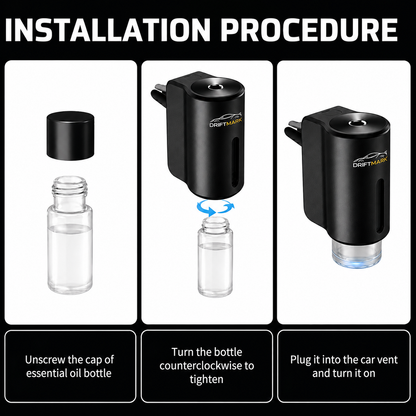 INSTALLATION PROCEDURE

DRIFTMARK

DRIFTMARK

Unscrew the cap of essential oil bottle

Turn the bottle counterclockwise to tighten

Plug it into the car vent and turn it on